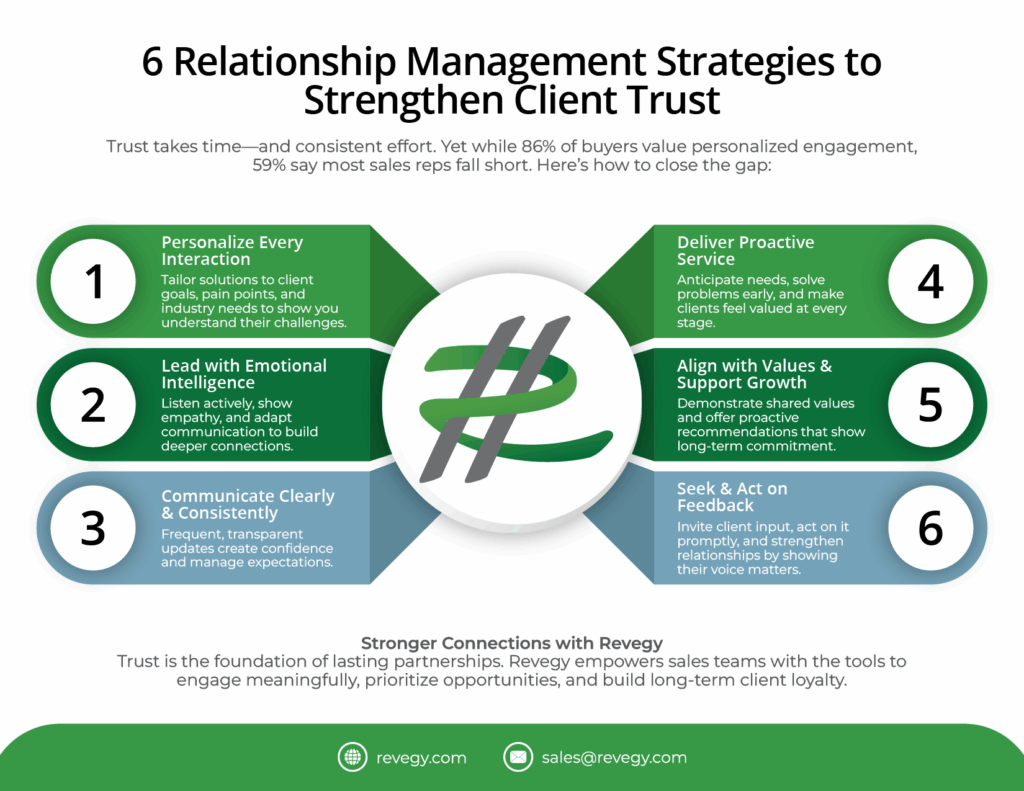 6 Relationship Management Strategies to Strengthen Client Trust

Trust takes time—and consistent effort. Yet while 86% of buyers value personalized engagement, 59% say most sales reps fall short. Here's how to close the gap:

1

Personalize Every Interaction

Tailor solutions to client goals, pain points, and industry needs to show you understand their challenges.

2

Lead with Emotional Intelligence

Listen actively, show empathy, and adapt communication to build deeper connections.

3

Communicate Clearly & Consistently

Frequent, transparent updates create confidence and manage expectations.

Deliver Proactive Service

Anticipate needs, solve problems early, and make clients feel valued at every stage.

4

Align with Values & Support Growth

Demonstrate shared values and offer proactive recommendations that show long-term commitment.

5

Seek & Act on Feedback

Invite client input, act on it promptly, and strengthen relationships by showing their voice matters.

6

Stronger Connections with Revegy

Trust is the foundation of lasting partnerships. Revegy empowers sales teams with the tools to engage meaningfully, prioritize opportunities, and build long-term client loyalty.

revegy.com

sales@revegy.com